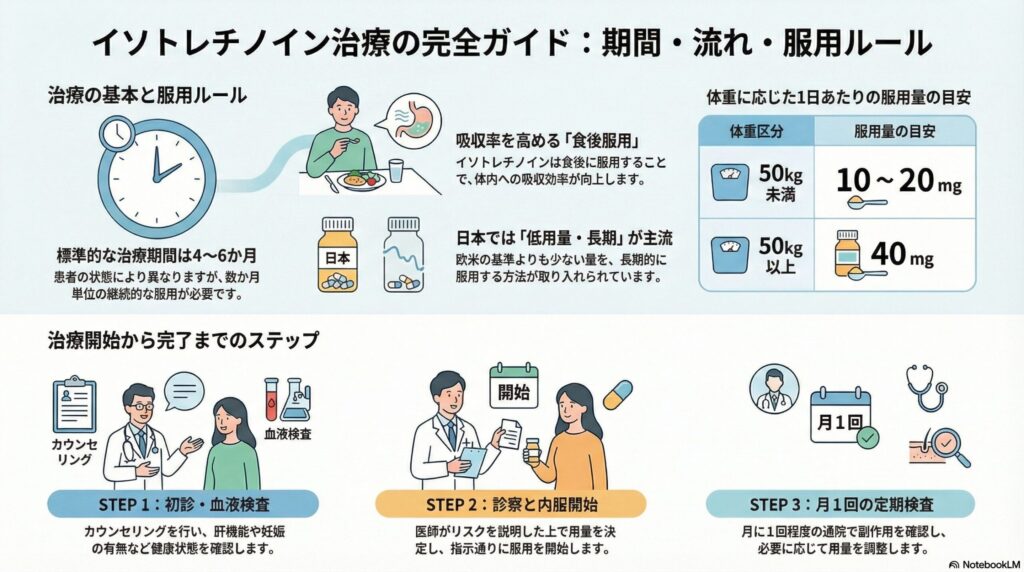 イソトレチノイン治療の完全ガイド：期間・流れ・服用ルール

治療の基本と服用ルール

標準的な治療期間は4〜6か月
患者の状態により異なりますが、数か月単位の継続的な服用が必要です。

吸収率を高める「食後服用」
イソトレチノインは食後に服用することで、体内への吸収効率が向上します。

日本

日本では「低用量・長期」が主流
欧米の基準よりも少ない量を、長期的に服用する方法が取り入れられています。

体重に応じた1日あたりの服用量の目安

| 体重区分 | 服用量の目安 |
|---|---|
| 50kg 未満 | 10〜20mg |
| 50kg 以上 | 40mg |

治療開始から完了までのステップ

カウンセリング

血液検査

STEP 1：初診・血液検査
カウンセリングを行い、肝機能や妊娠の有無など健康状態を確認します。

開始

STEP 2：診察と内服開始
医師がリスクを説明した上で用量を決定し、指示通りに服用を開始します。

月1回

STEP 3：月1回の定期検査
月に1回程度の通院で副作用を確認し、必要に応じて用量を調整します。

NotebookLM